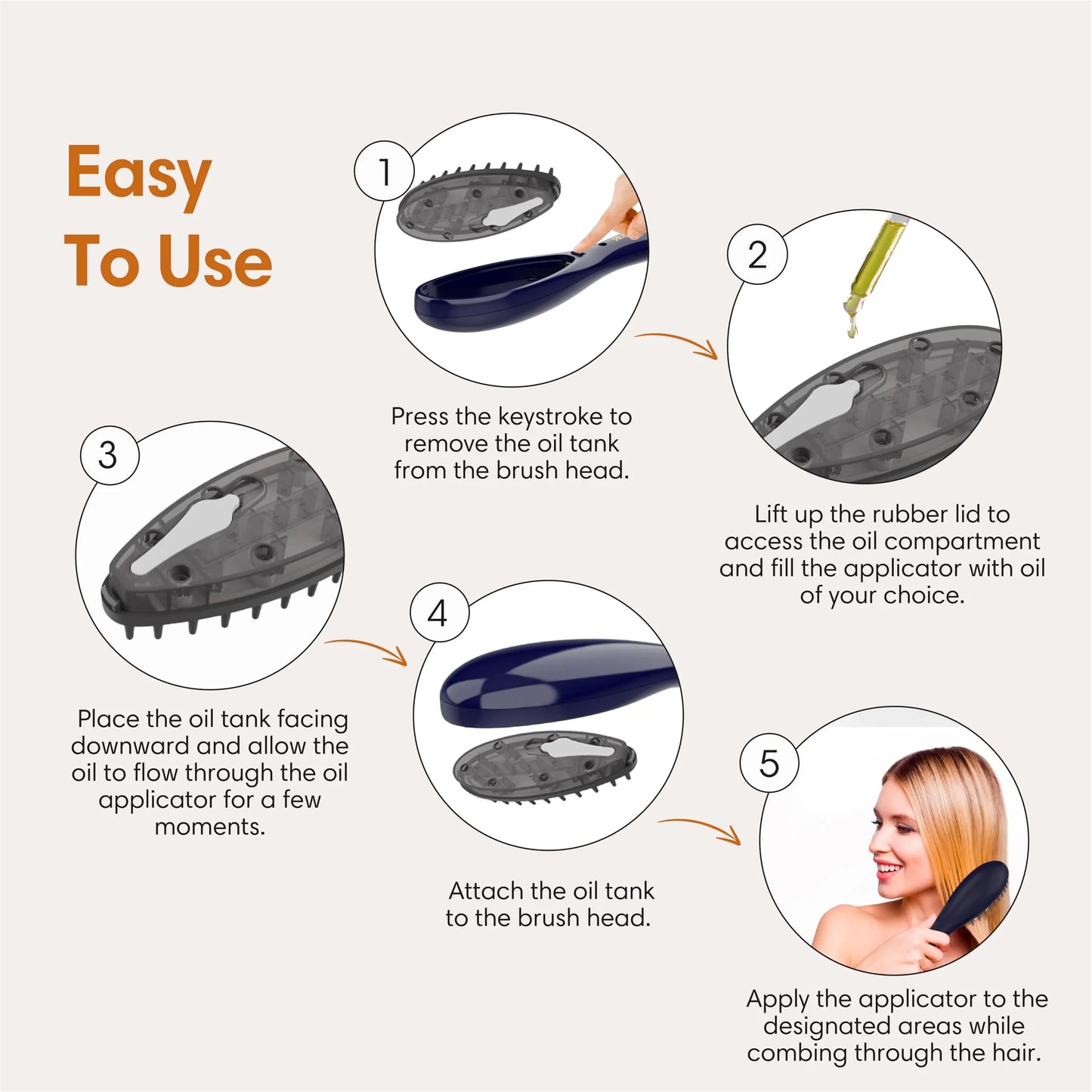 Easy To Use

1

Press the keystroke to remove the oil tank from the brush head.

2

Lift up the rubber lid to access the oil compartment and fill the applicator with oil of your choice.

3

Place the oil tank facing downward and allow the oil to flow through the oil applicator for a few moments.

4

Attach the oil tank to the brush head.

5

Apply the applicator to the designated areas while combing through the hair.